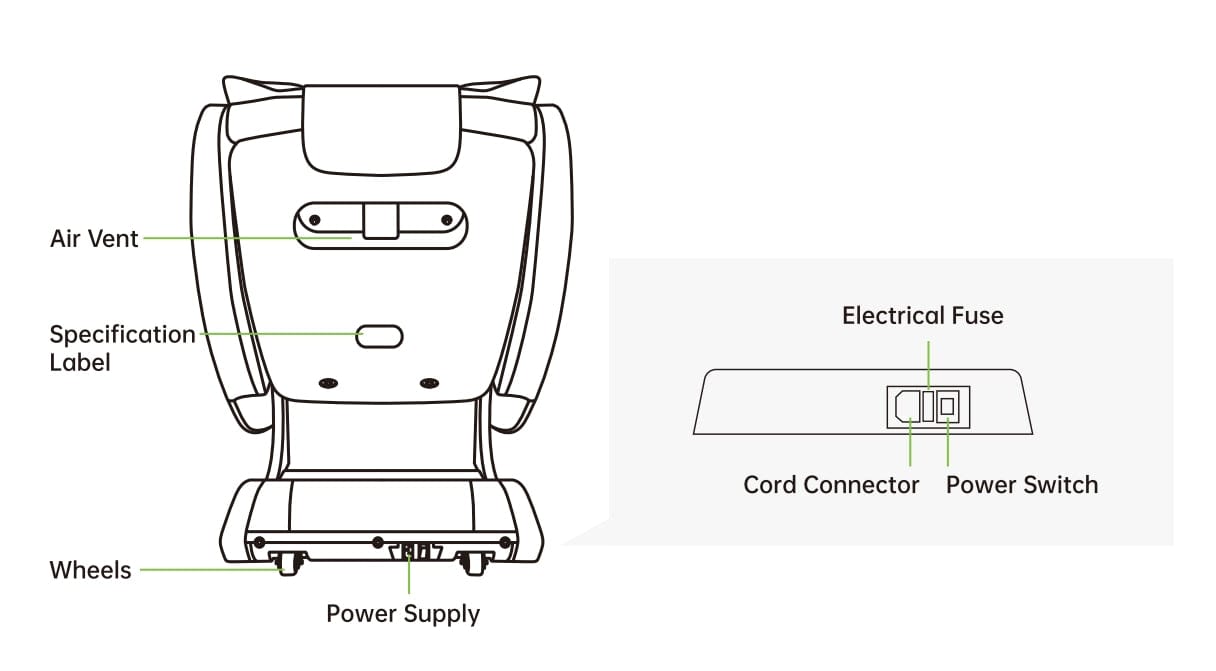 Air Vent

Specification Label

Wheels

Power Supply

Electrical Fuse

Cord Connector

Power Switch