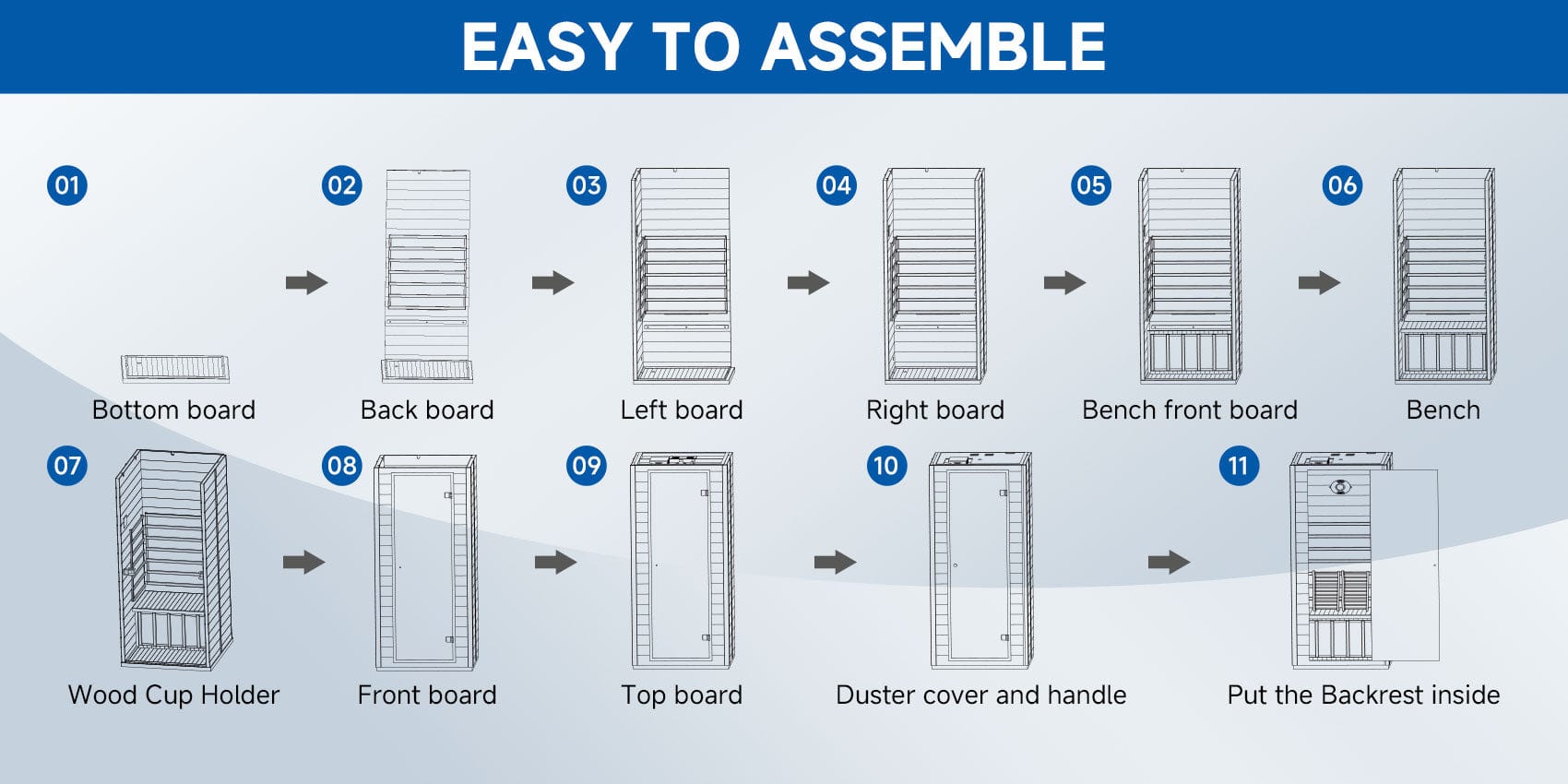 EASY TO ASSEMBLE

01
Bottom board

02
Back board

03
Left board

04
Right board

05
Bench front board

06
Bench

07
Wood Cup Holder

08
Front board

09
Top board

10
Duster cover and handle

11
Put the Backrest inside