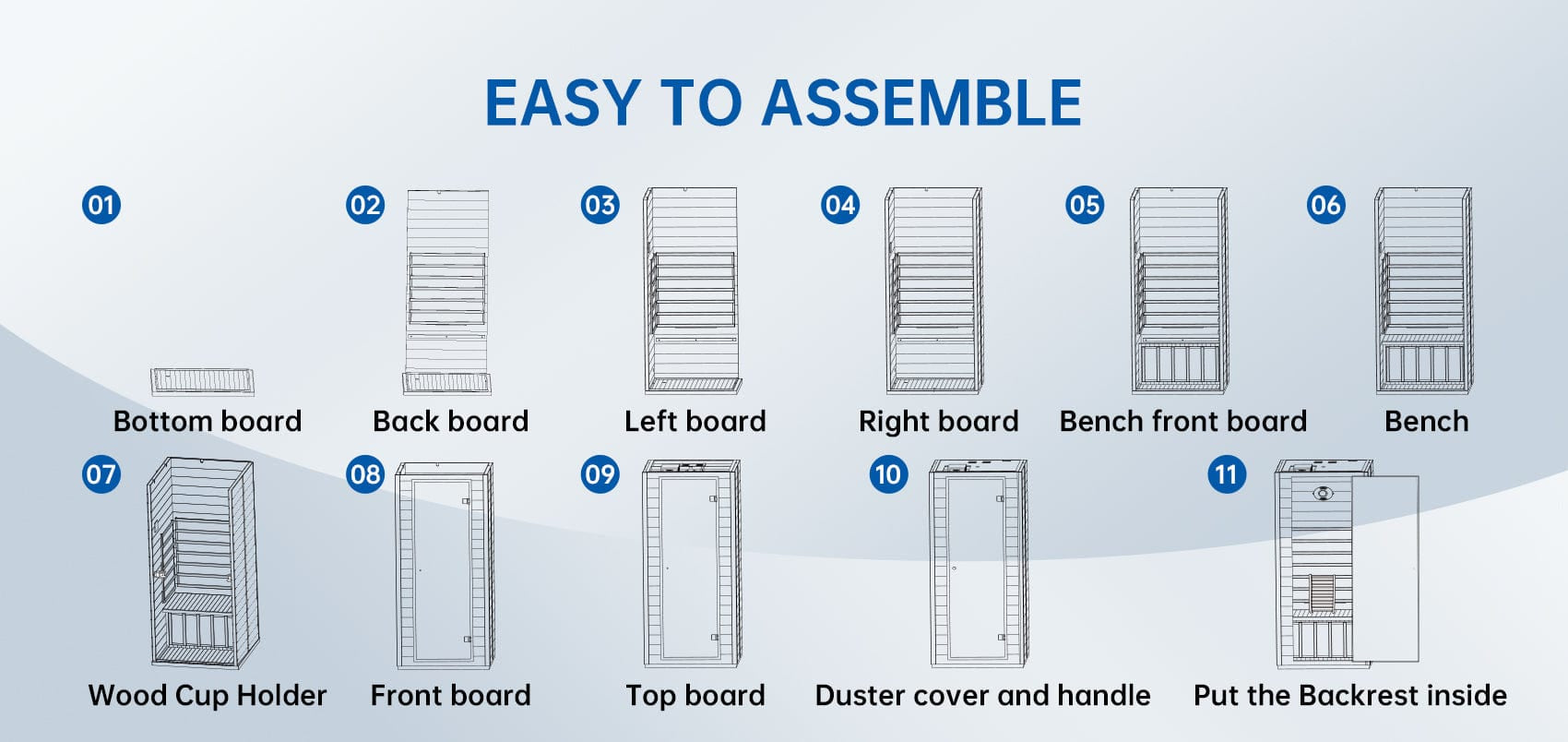 EASY TO ASSEMBLE

01
Bottom board

02
Back board

03
Left board

04
Right board

05
Bench front board

06
Bench

07
Wood Cup Holder

08
Front board

09
Top board

10
Duster cover and handle

11
Put the Backrest inside