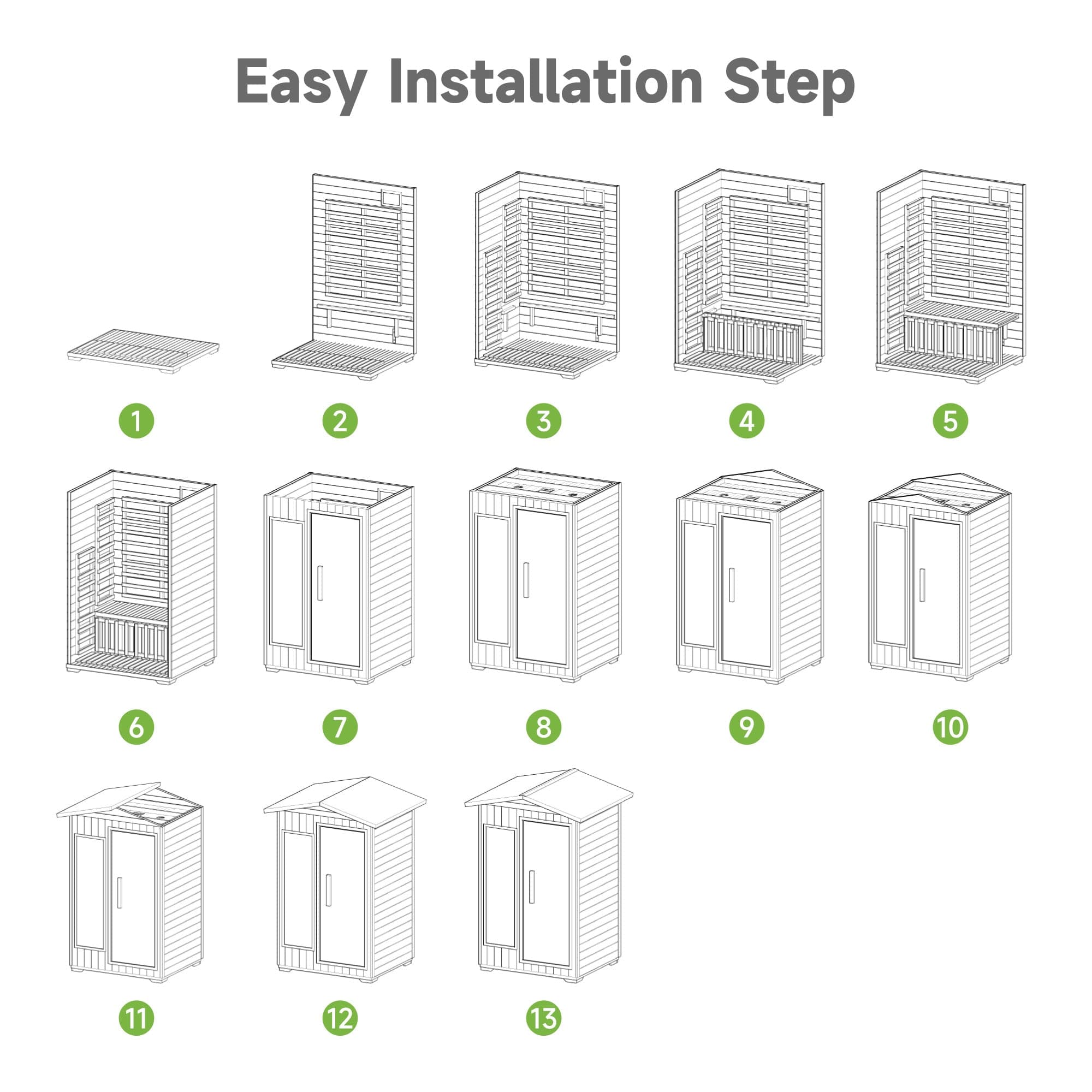 Easy Installation Step

1

2

3

4

5

6

7

8

9

10

11

12

13