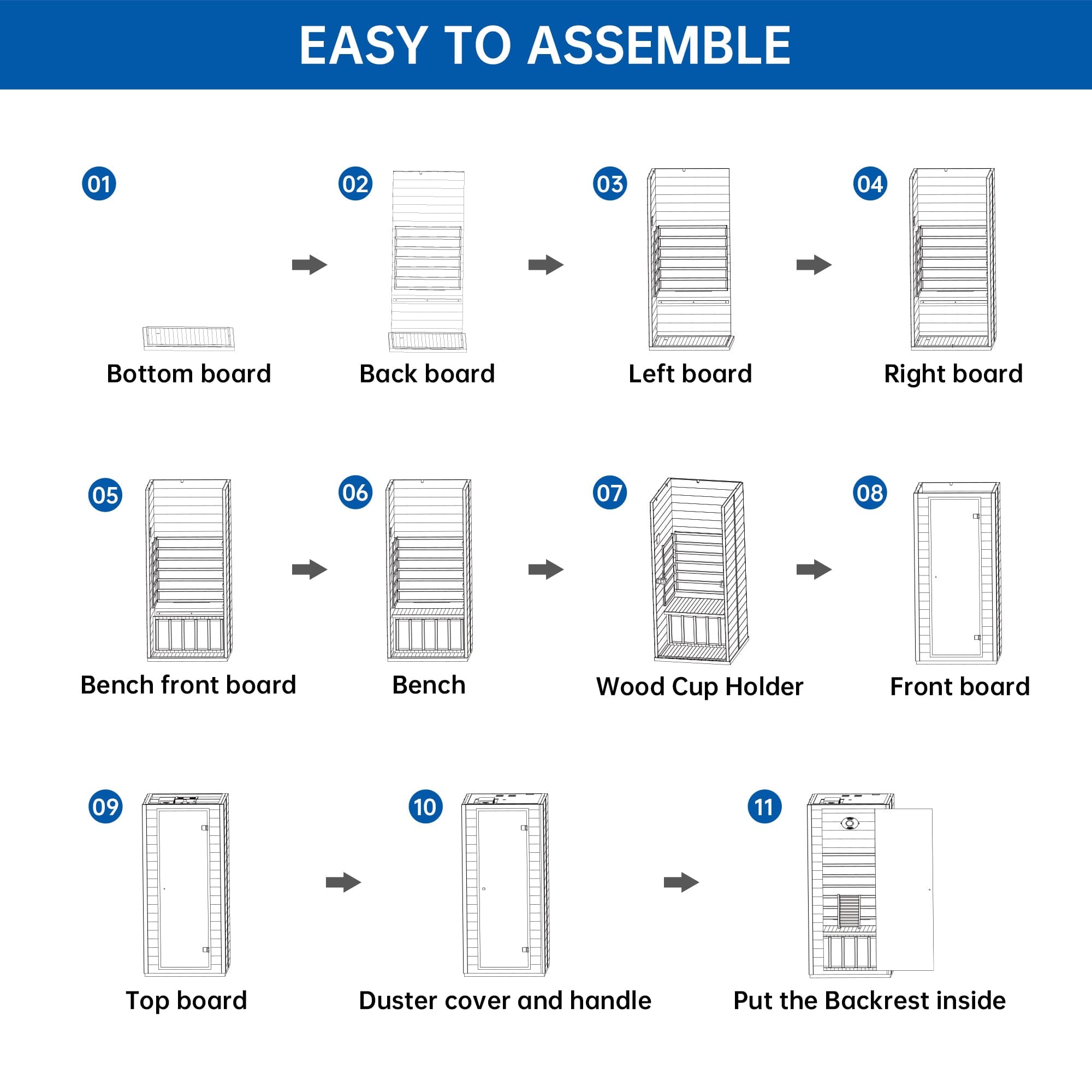 EASY TO ASSEMBLE

01
Bottom board

02
Back board

03
Left board

04
Right board

05
Bench front board

06
Bench

07
Wood Cup Holder

08
Front board

09
Top board

10
Duster cover and handle

11
Put the Backrest inside