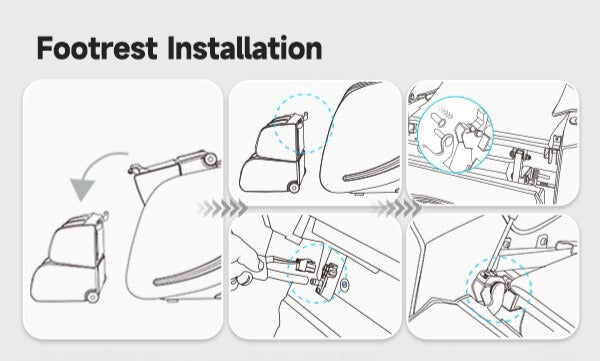 Footrest Installation